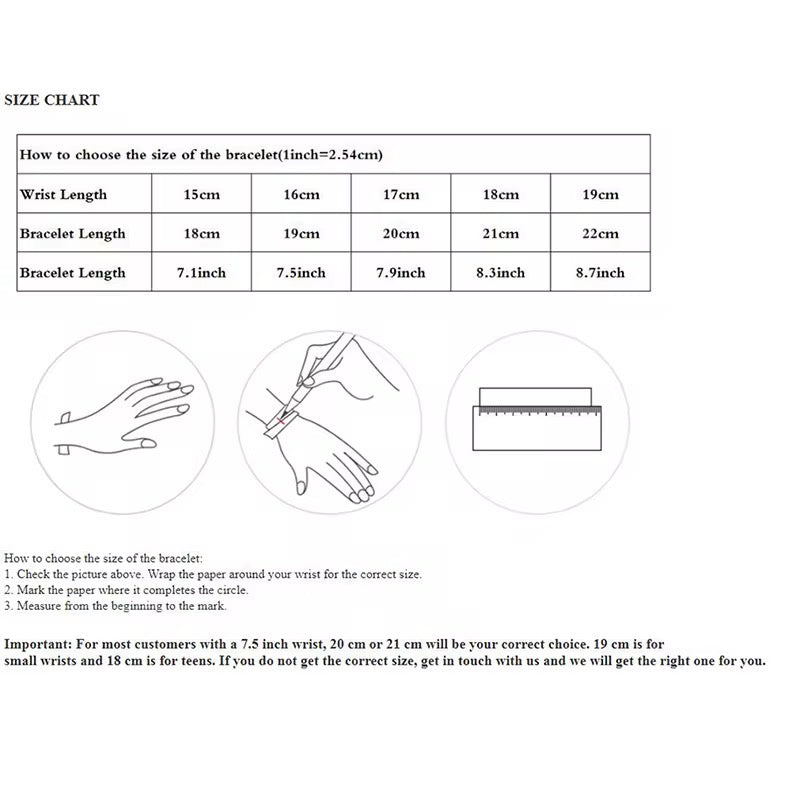 SIZE CHART

| How to choose the size of the bracelet(1inch=2.54cm) | | | | | |
|---|---|---|---|---|---|
| Wrist Length | 15cm | 16cm | 17cm | 18cm | 19cm |
| Bracelet Length | 18cm | 19cm | 20cm | 21cm | 22cm |
| Bracelet Length | 7.1inch | 7.5inch | 7.9inch | 8.3inch | 8.7inch |

How to choose the size of the bracelet:
1. Check the picture above. Wrap the paper around your wrist for the correct size.
2. Mark the paper where it completes the circle.
3. Measure from the beginning to the mark.

Important: For most customers with a 7.5 inch wrist, 20 cm or 21 cm will be your correct choice. 19 cm is for small wrists and 18 cm is for teens. If you do not get the correct size, get in touch with us and we will get the right one for you.